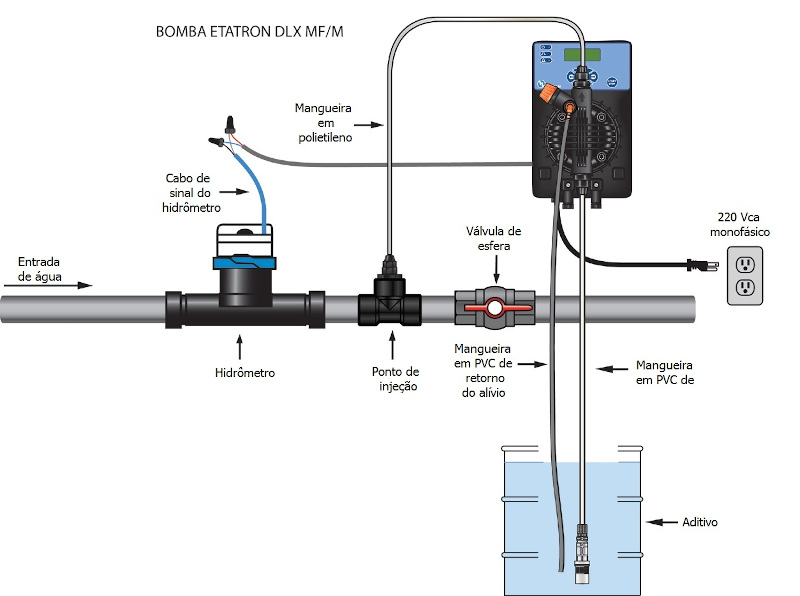 BOMBA ETATRON DLX MF/M

Mangueira em polietileno

Cabo de sinal do hidrômetro

Entrada de água

Válvula de esfera

220 Vca monofásico

Hidrômetro

Ponto de injeção

Mangueira em PVC de retorno do alívio

Mangueira em PVC de

Aditivo